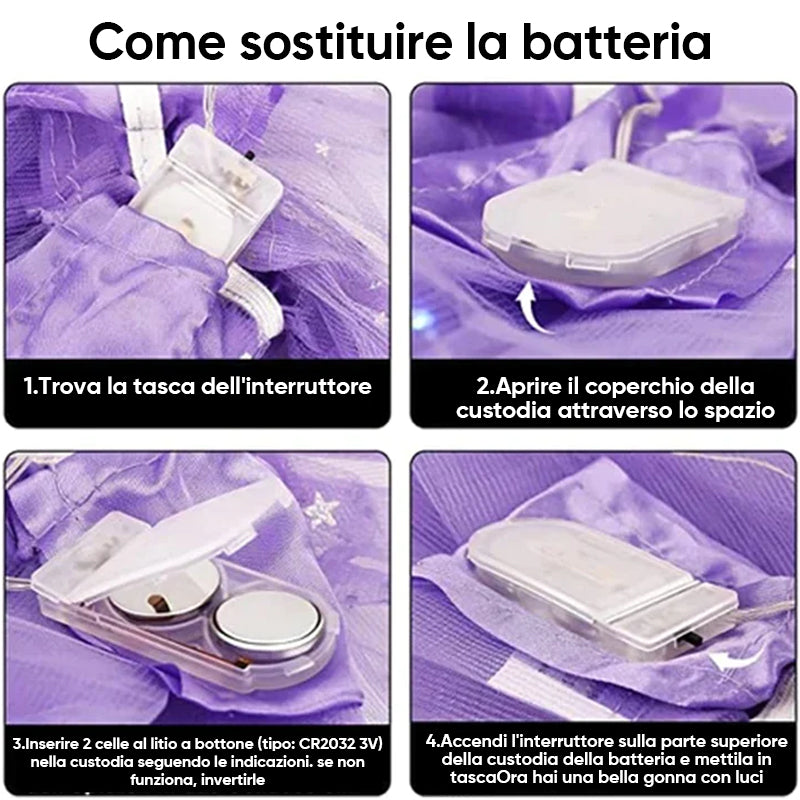 Come sostituire la batteria

1.Trova la tasca dell'interruttore

2.Aprire il coperchio della custodia attraverso lo spazio

3.Inserire 2 celle al litio a bottone (tipo: CR2032 3V) nella custodia seguendo le indicazioni. se non funziona, invertirle

4.Accendi l'interruttore sulla parte superiore della custodia della batteria e mettila in tascaOra hai una bella gonna con luci