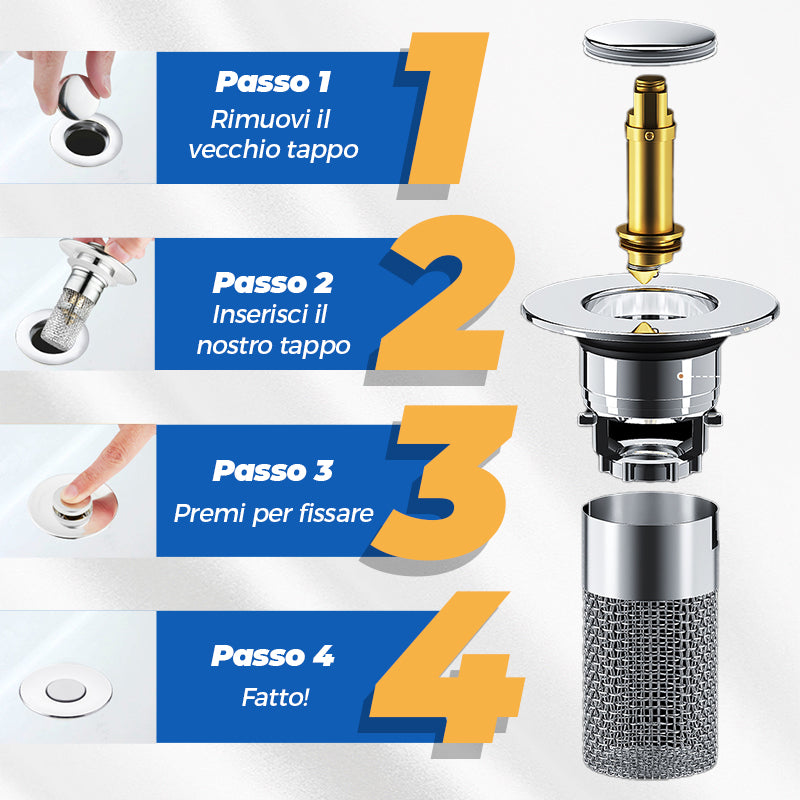 Passo 1
Rimuovi il vecchio tappo

1

Passo 2
Inserisci il nostro tappo

2

Passo 3
Premi per fissare

3

Passo 4
Fatto!

4