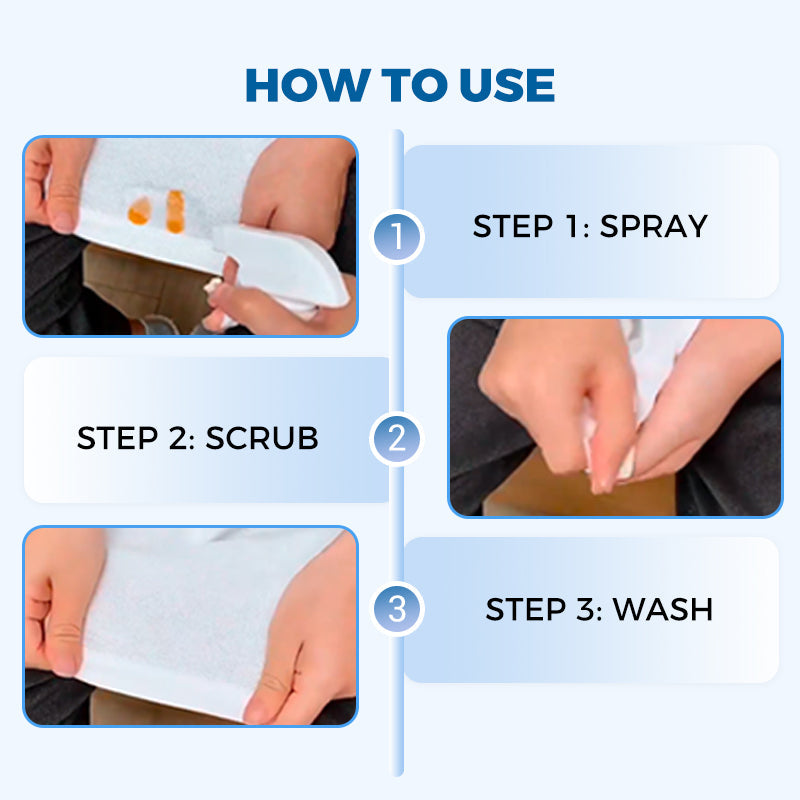 HOW TO USE

1

STEP 1: SPRAY

STEP 2: SCRUB

2

3

STEP 3: WASH